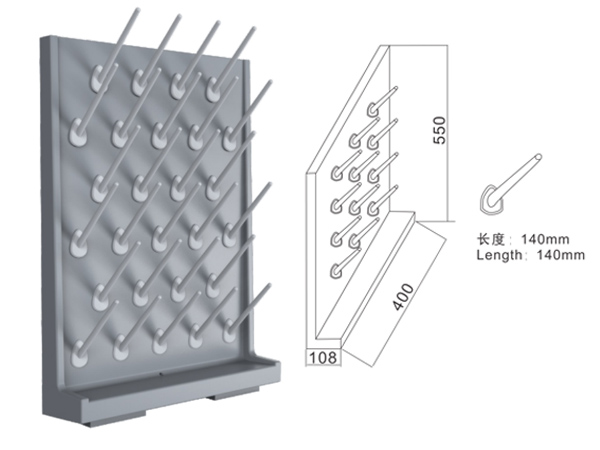 550

400

108

长度：140mm
Length：140mm